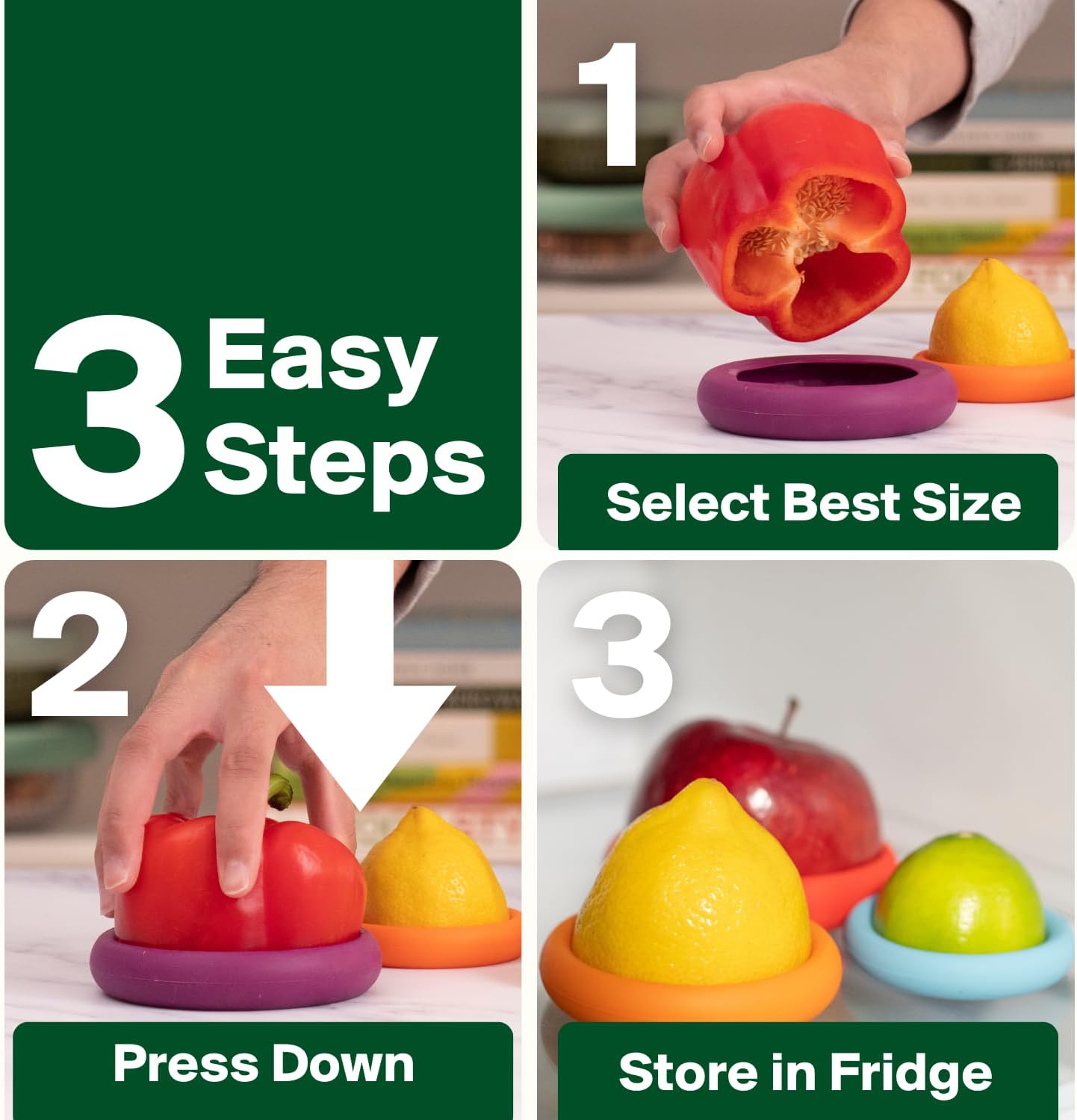 3 Easy Steps

1

Select Best Size

2

Press Down

3

Store in Fridge